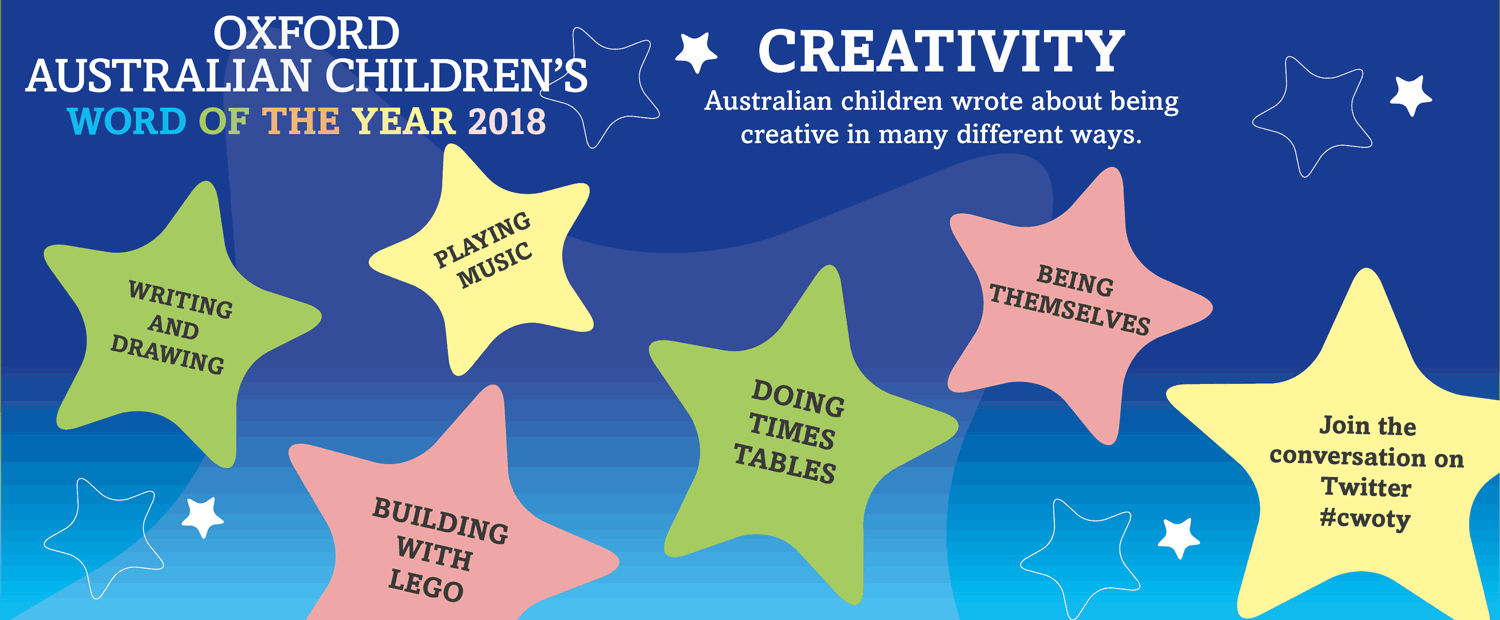 OXFORD
AUSTRALIAN CHILDREN'S
WORD OF THE YEAR 2018

CREATIVITY
Australian children wrote about being creative in many different ways.

WRITING AND DRAWING

PLAYING MUSIC

BUILDING WITH LEGO

DOING TIMES TABLES

BEING THEMSELVES

Join the conversation on Twitter #cwoty